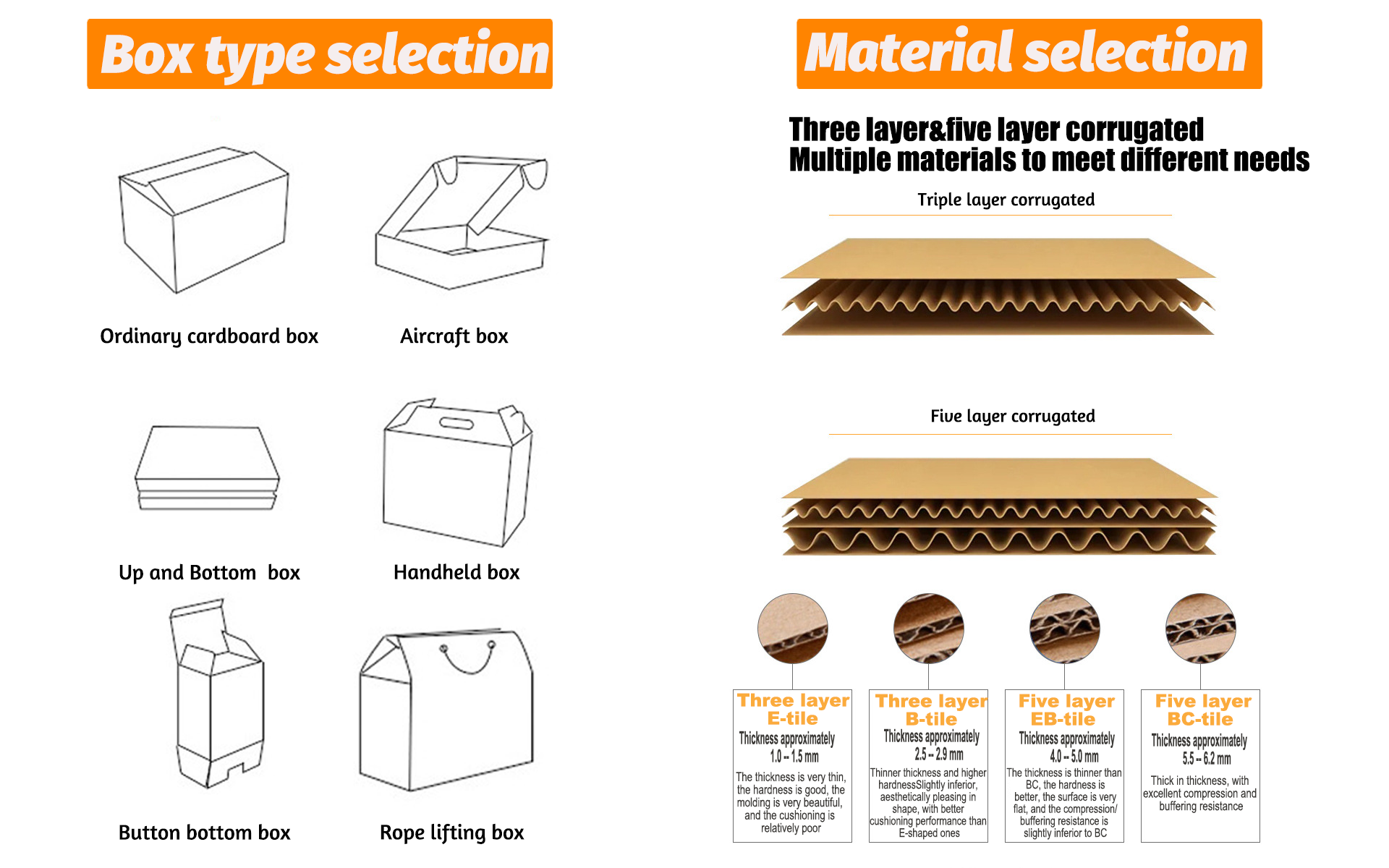 Box type selection

Ordinary cardboard box

Aircraft box

Up and Bottom box

Handheld box

Button bottom box

Rope lifting box

Material selection

Three layer&five layer corrugated
Multiple materials to meet different needs

Triple layer corrugated

Five layer corrugated

Three layer
E-tile
Thickness approximately
1.0 -- 1.5 mm
The thickness is very thin, the hardness is good, the molding is very beautiful, and the cushioning is relatively poor

Three layer
B-tile
Thickness approximately
2.5 -- 2.9 mm
Thinner thickness and higher hardnessSlightly inferior, aesthetically pleasing in shape, with better cushioning performance than E-shaped ones

Five layer
EB-tile
Thickness approximately
4.0 -- 5.0 mm
The thickness is thinner than BC, the hardness is better, the surface is very flat, and the compression/ buffering resistance is slightly inferior to BC

Five layer
BC-tile
Thickness approximately
5.5 -- 6.2 mm
Thick in thickness, with excellent compression and buffering resistance